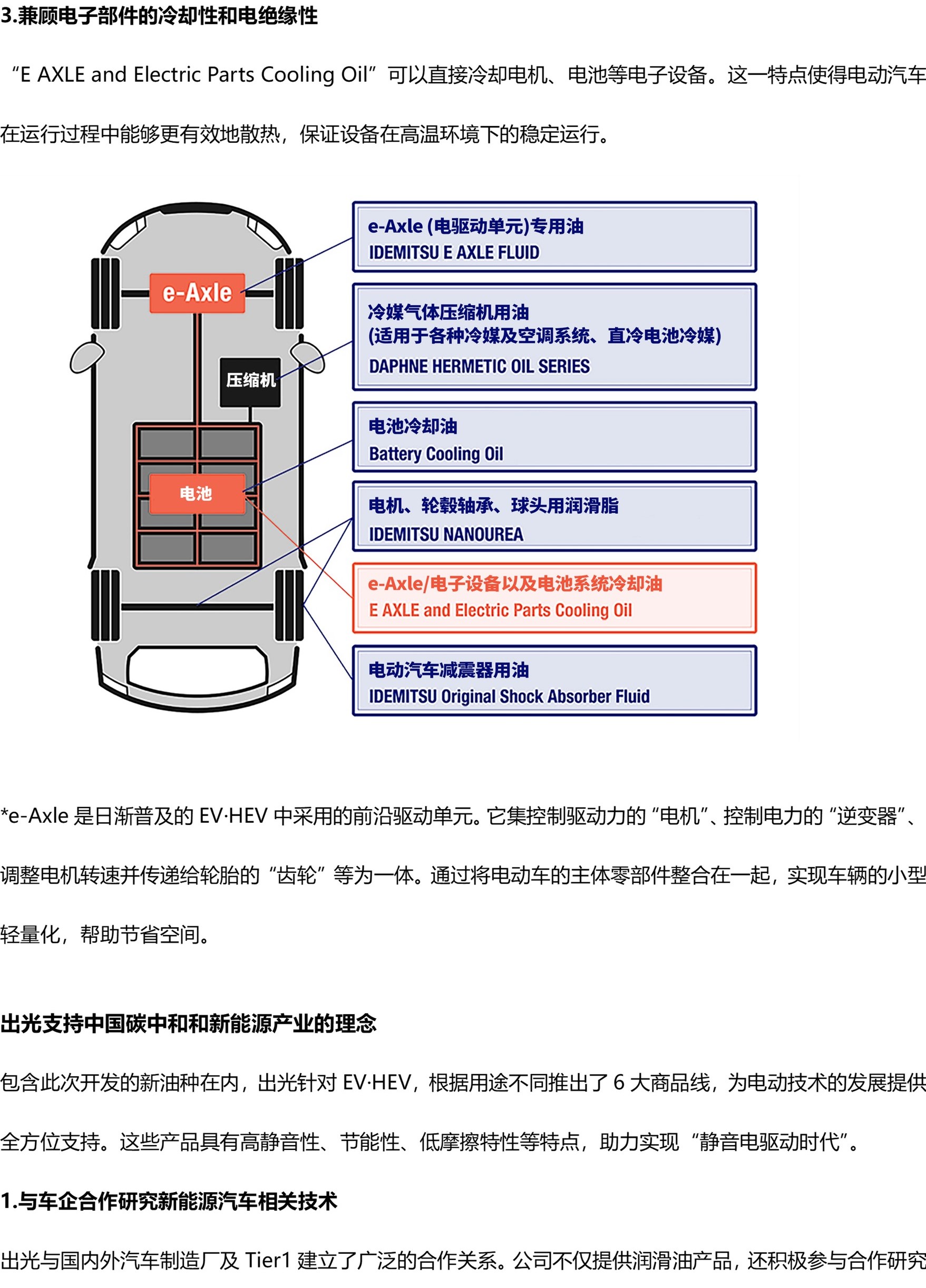 3.兼顾电子部件的冷却性和电绝缘性

“E AXLE and Electric Parts Cooling Oil”可以直接冷却电机、电池等电子设备。这一特点使得电动汽车在运行过程中能够更有效地散热，保证设备在高温环境下的稳定运行。

e-Axle

压缩机

电池

e-Axle (电驱动单元)专用油
IDEMITSU E AXLE FLUID

冷媒气体压缩机用油
(适用于各种冷媒及空调系统、直冷电池冷媒)
DAPHNE HERMETIC OIL SERIES

电池冷却油
Battery Cooling Oil

电机、轮毂轴承、球头用润滑脂
IDEMITSU NANOUREA

e-Axle/电子设备以及电池系统冷却油
E AXLE and Electric Parts Cooling Oil

电动汽车减震器用油
IDEMITSU Original Shock Absorber Fluid

*e-Axle 是日渐普及的 EV·HEV 中采用的前沿驱动单元。它集控制驱动力的“电机”、控制电力的“逆变器”、调整电机转速并传递给轮胎的“齿轮”等为一体。通过将电动车的主体零部件整合在一起，实现车辆的小型轻量化，帮助节省空间。

出光支持中国碳中和和新能源产业的理念

包含此次开发的新油种在内，出光针对 EV·HEV，根据用途不同推出了 6 大商品线，为电动技术的发展提供全方位支持。这些产品具有高静音性、节能性、低摩擦特性等特点，助力实现“静音电驱动时代”。

1.与车企合作研究新能源汽车相关技术

出光与国内外汽车制造厂及 Tier1 建立了广泛的合作关系。公司不仅提供润滑油产品，还积极参与合作研究